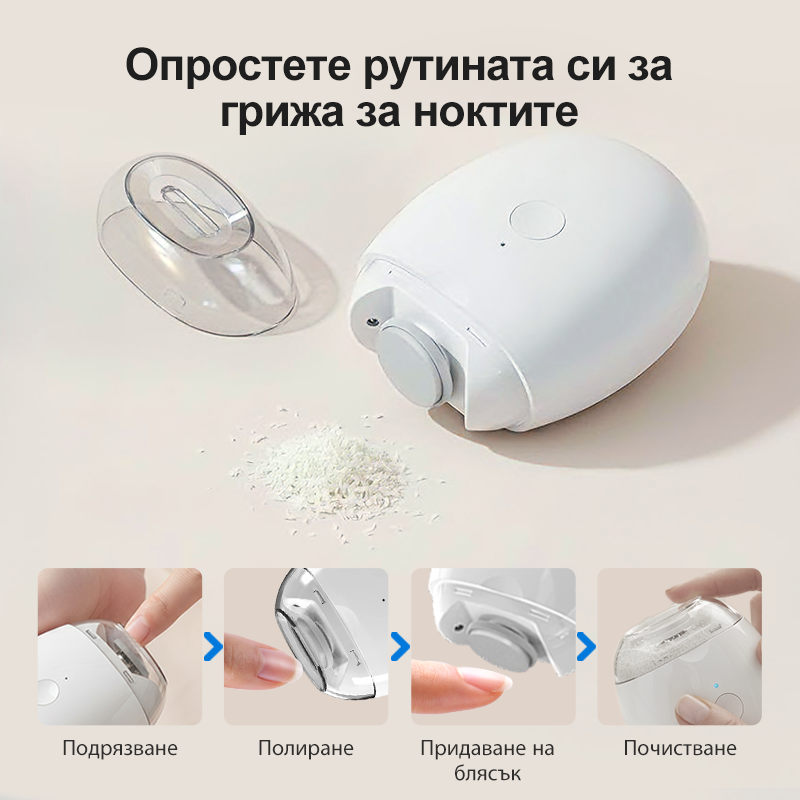 Опростете рутината си за грижа за ноктите

Подрязване

Полиране

Придаване на блясък

Почистване